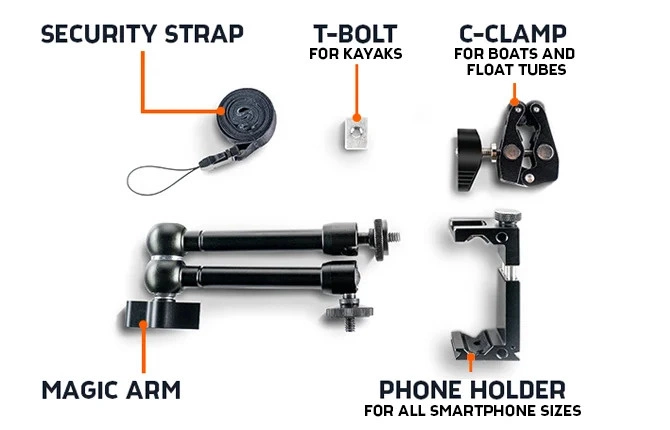 SECURITY STRAP

T-BOLT
FOR KAYAKS

C-CLAMP
FOR BOATS AND FLOAT TUBES

MAGIC ARM

PHONE HOLDER
FOR ALL SMARTPHONE SIZES